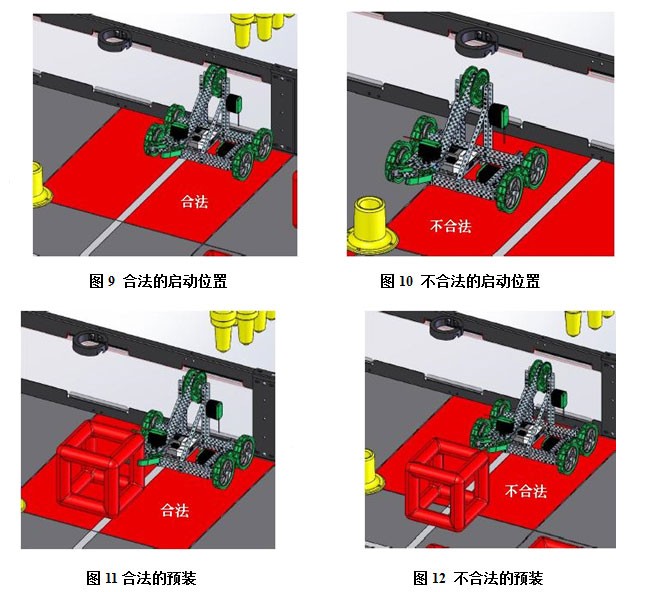 合法

图 9 合法的启动位置

不合法

图 10 不合法的启动位置

合法

图 11 合法的预装

不合法

图 12 不合法的预装